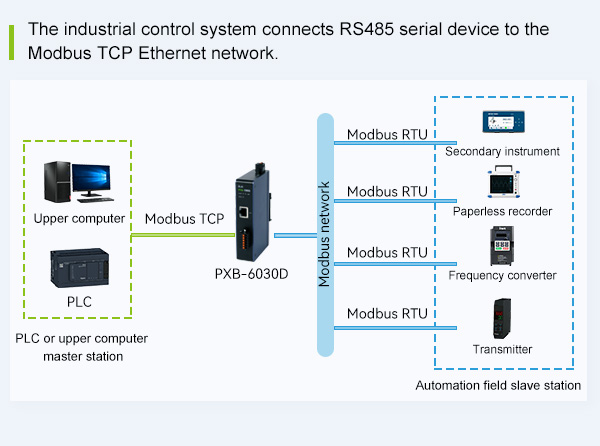 The industrial control system connects RS485 serial device to the Modbus TCP Ethernet network.

Upper computer

PLC

PLC or upper computer master station

Modbus TCP

PXB-6030D

Modbus network

Modbus RTU

Secondary instrument

Modbus RTU

Paperless recorder

Modbus RTU

Frequency converter

Modbus RTU

Transmitter

Automation field slave station